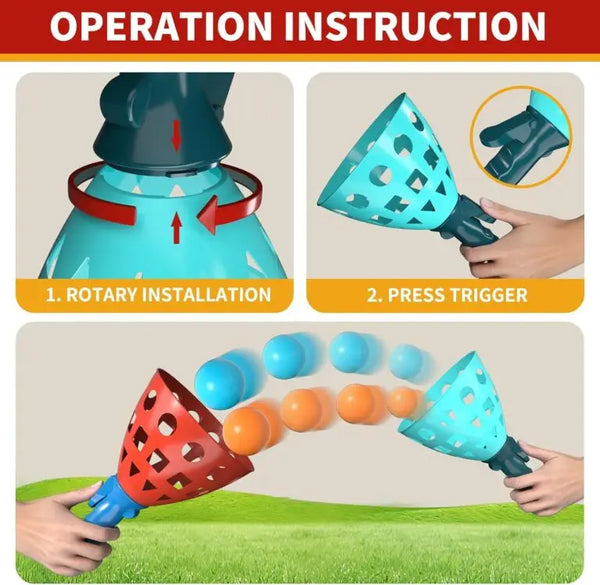 OPERATION INSTRUCTION

1. ROTARY INSTALLATION

2. PRESS TRIGGER